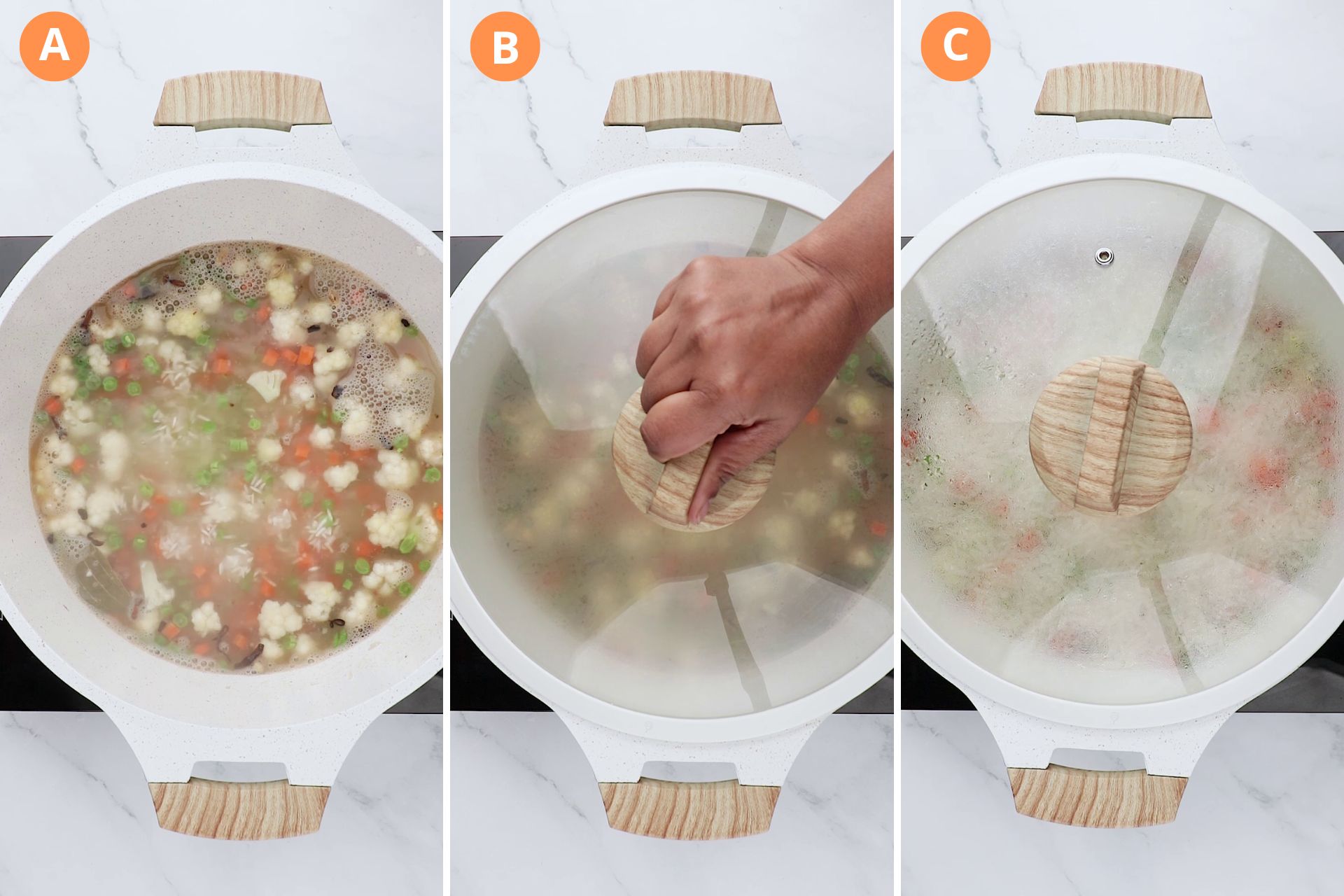 A

B

C